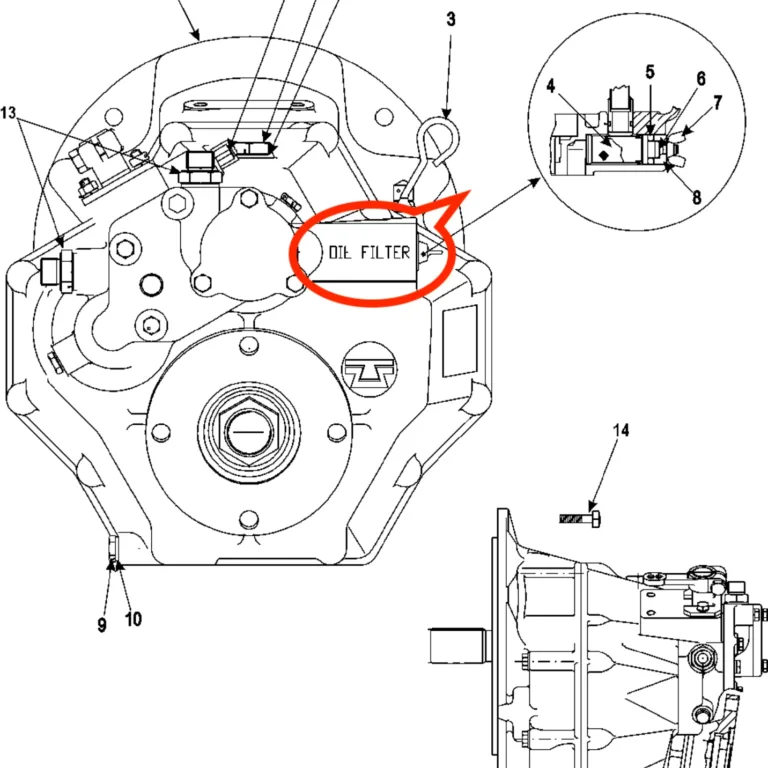 3
13
4
5
6
7
8
OIL FILTER
14
9
10