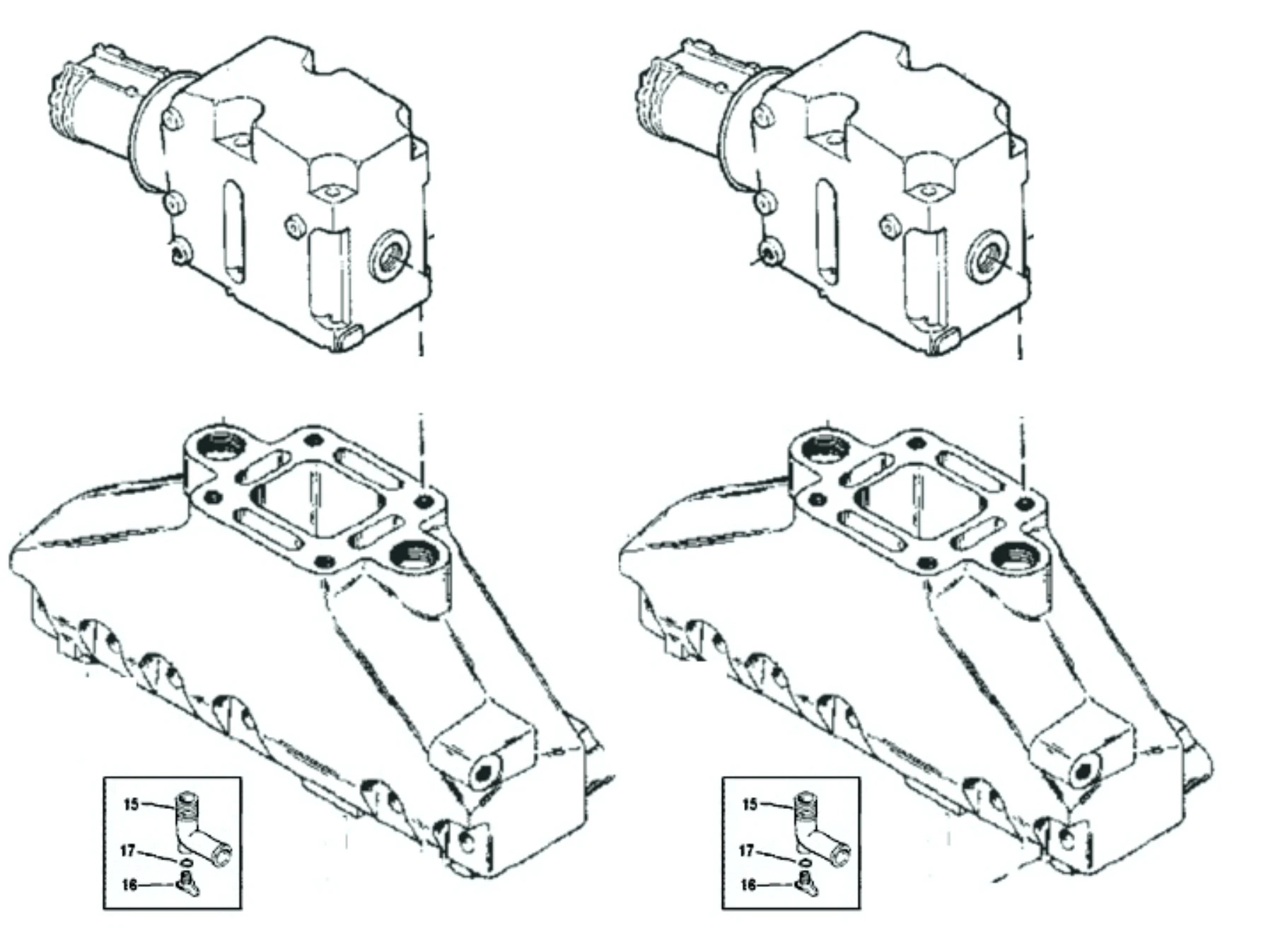 15
17
16

15
17
16