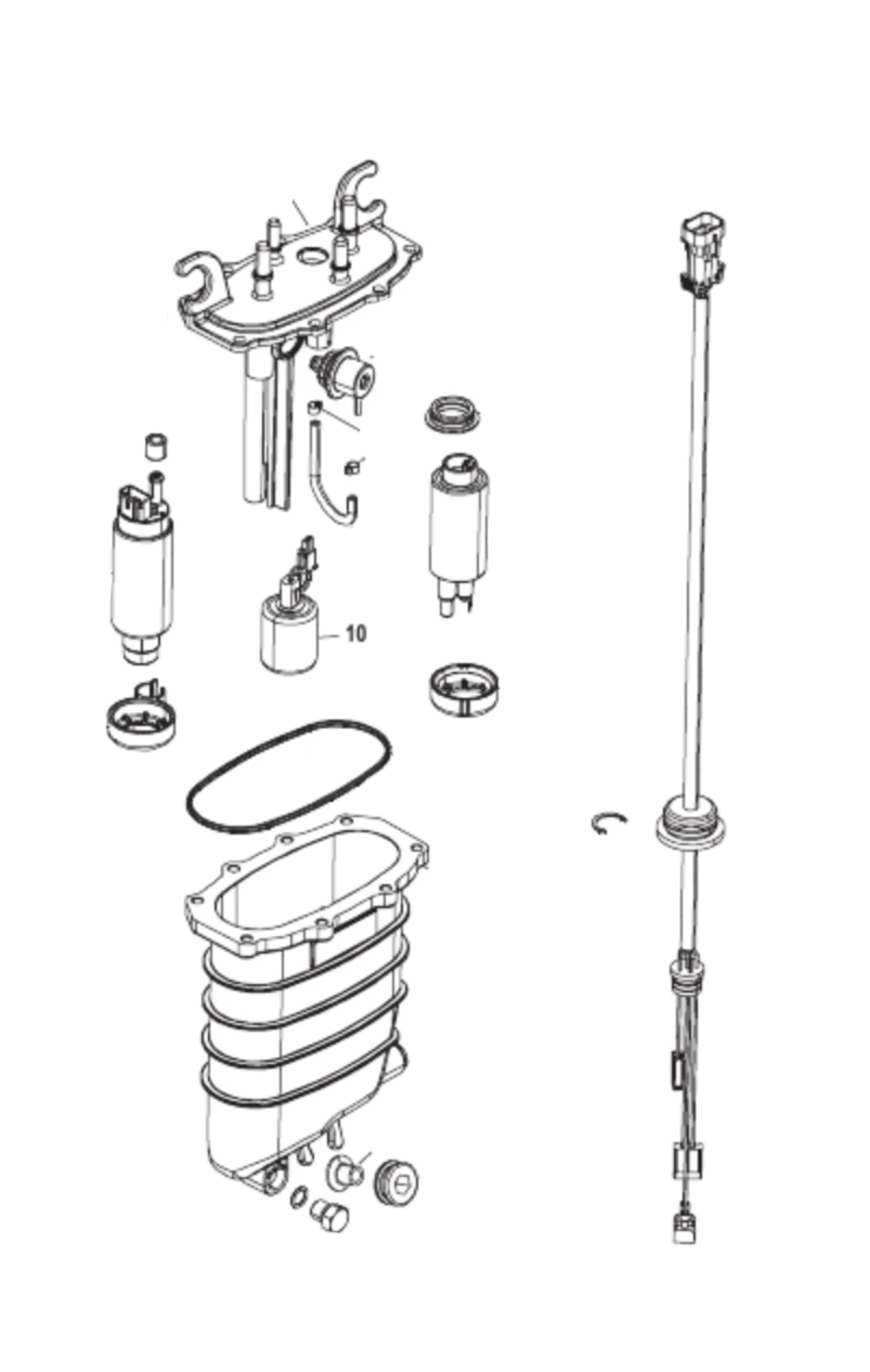 10