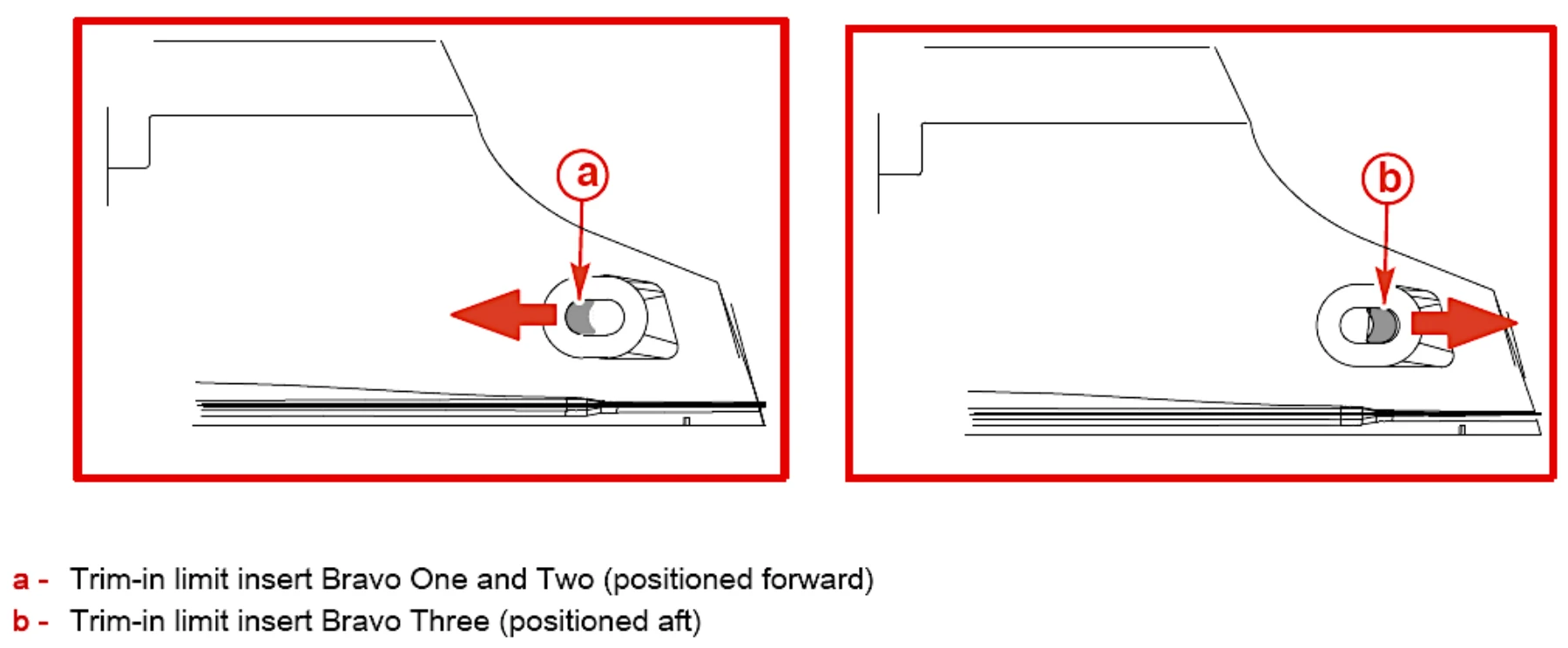 a

b

a - Trim-in limit insert Bravo One and Two (positioned forward)
b - Trim-in limit insert Bravo Three (positioned aft)